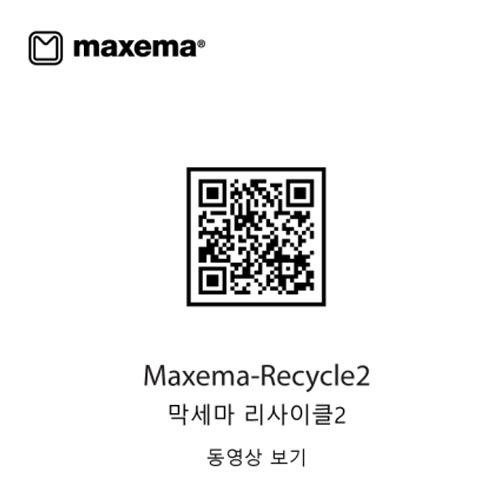 maxema®

Maxema-Recycle2

막세마 리사이클2

동영상 보기