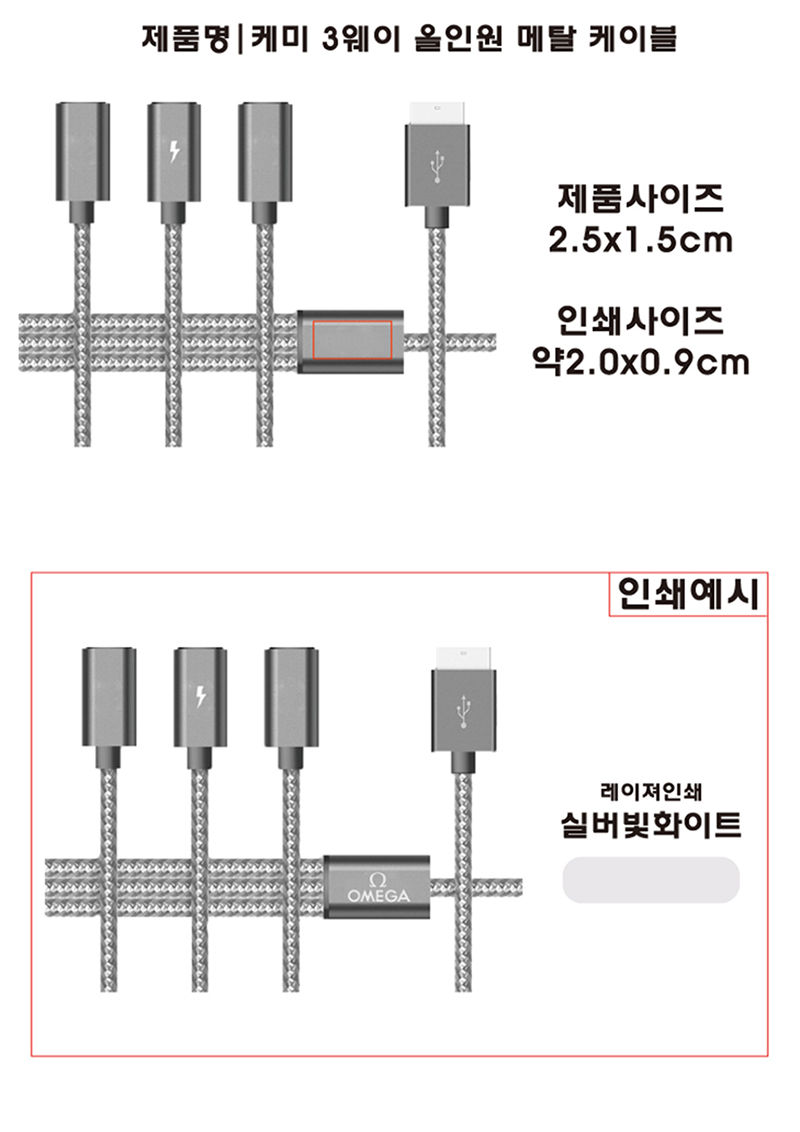 제품명|케미 3웨이 올인원 메탈 케이블

제품사이즈
2.5x1.5cm

인쇄사이즈
약2.0x0.9cm

인쇄예시

Ω
OMEGA

레이져인쇄
실버빛화이트