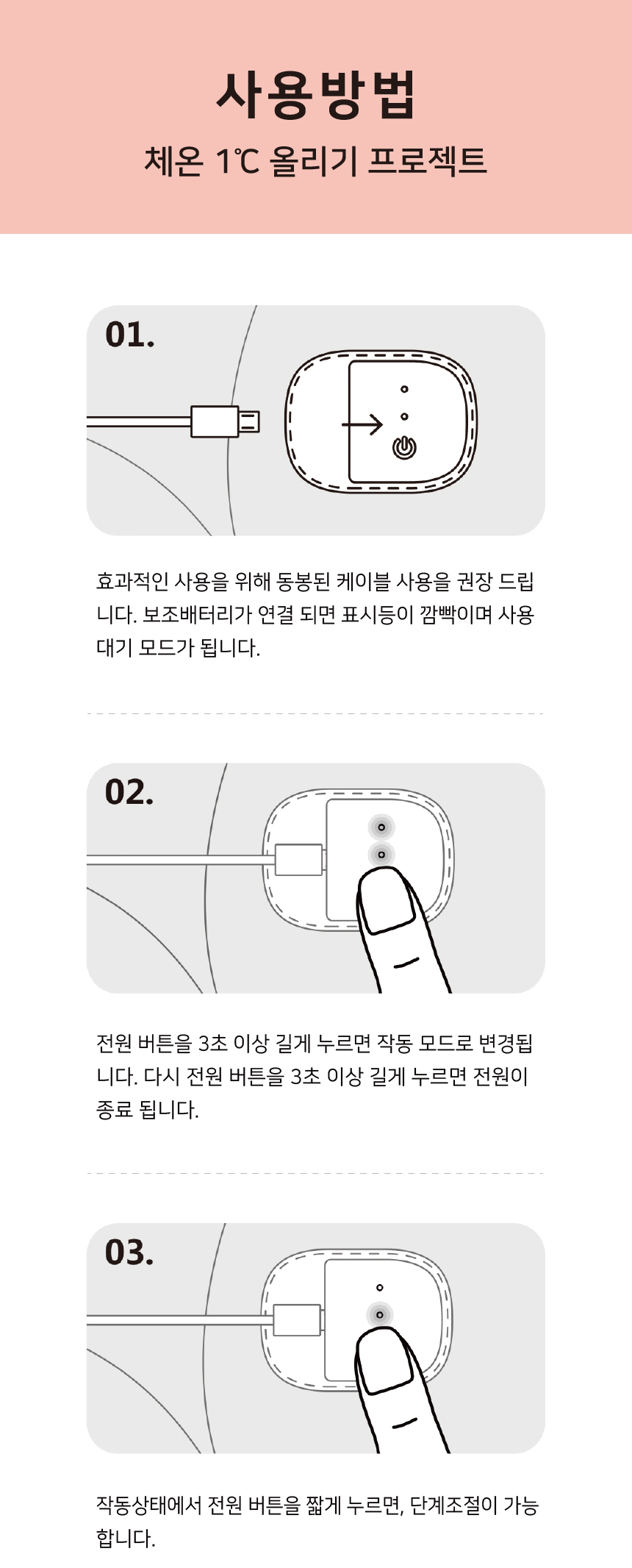 사용방법

체온 1℃ 올리기 프로젝트

01.

효과적인 사용을 위해 동봉된 케이블 사용을 권장 드립니다. 보조배터리가 연결 되면 표시등이 깜빡이며 사용 대기 모드가 됩니다.

02.

전원 버튼을 3초 이상 길게 누르면 작동 모드로 변경됩니다. 다시 전원 버튼을 3초 이상 길게 누르면 전원이 종료 됩니다.

03.

작동상태에서 전원 버튼을 짧게 누르면, 단계조절이 가능합니다.