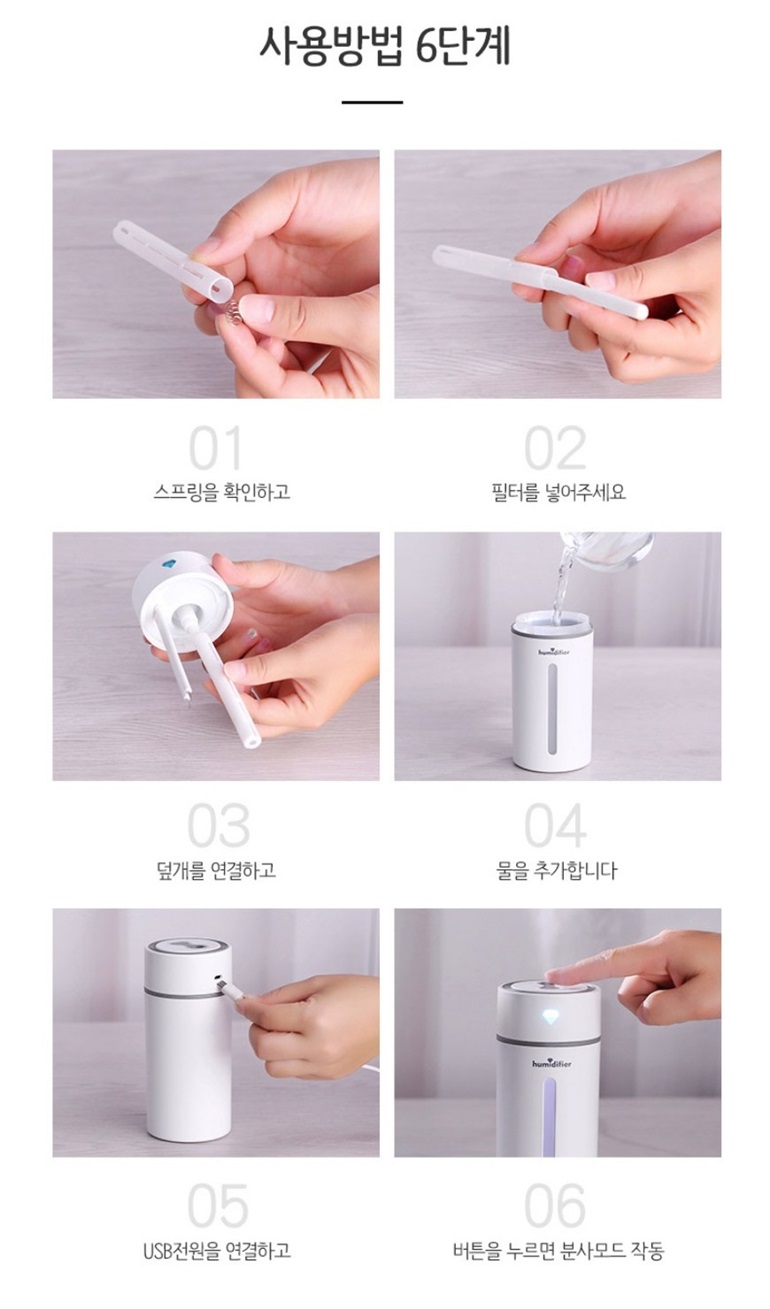 사용방법 6단계

01
스프링을 확인하고

02
필터를 넣어주세요

03
덮개를 연결하고

humidifier

04
물을 추가합니다

05
USB전원을 연결하고

humidifier

06
버튼을 누르면 분사모드 작동