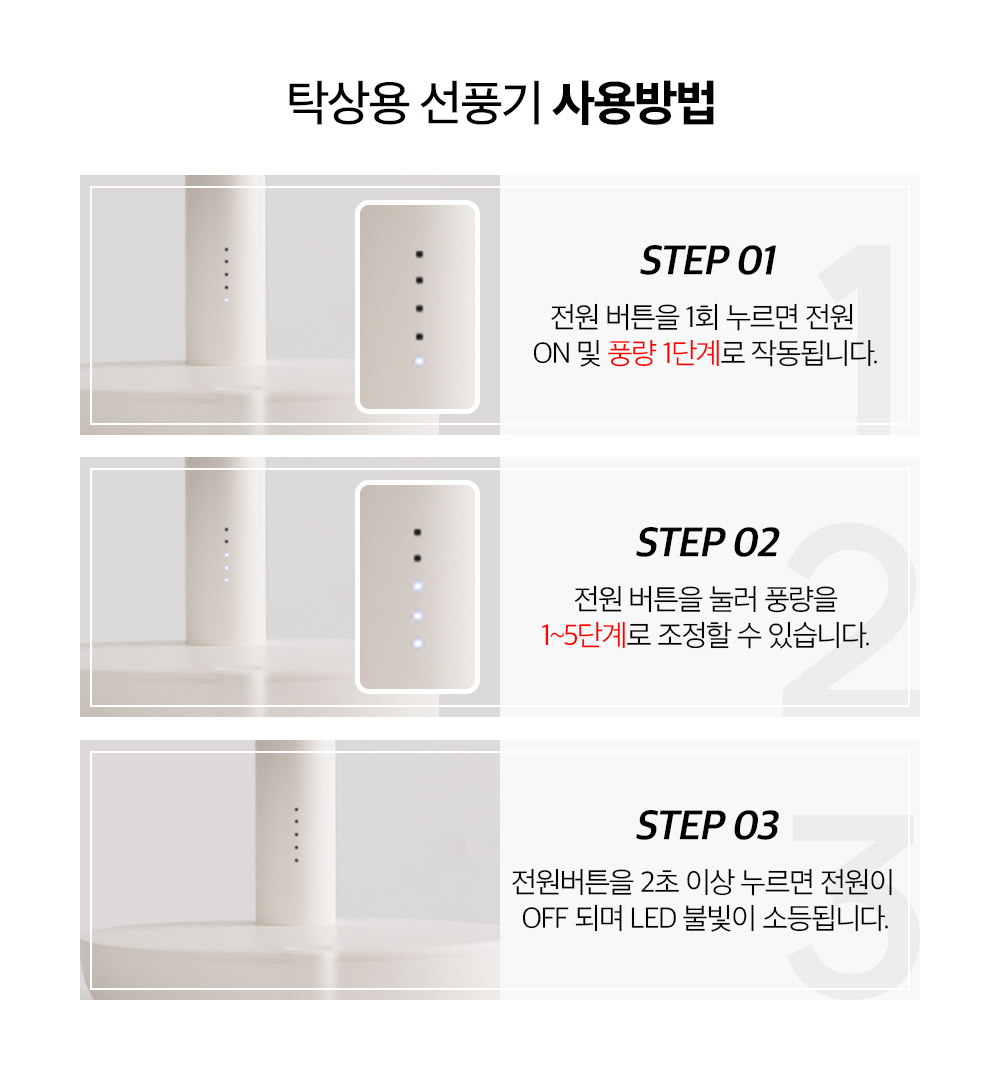 탁상용 선풍기 사용방법

STEP 01

1

전원 버튼을 1회 누르면 전원 ON 및 풍량 1단계로 작동됩니다.

STEP 02

2

전원 버튼을 눌러 풍량을 1~5단계로 조정할 수 있습니다.

STEP 03

3

전원버튼을 2초 이상 누르면 전원이 OFF 되며 LED 불빛이 소등됩니다.