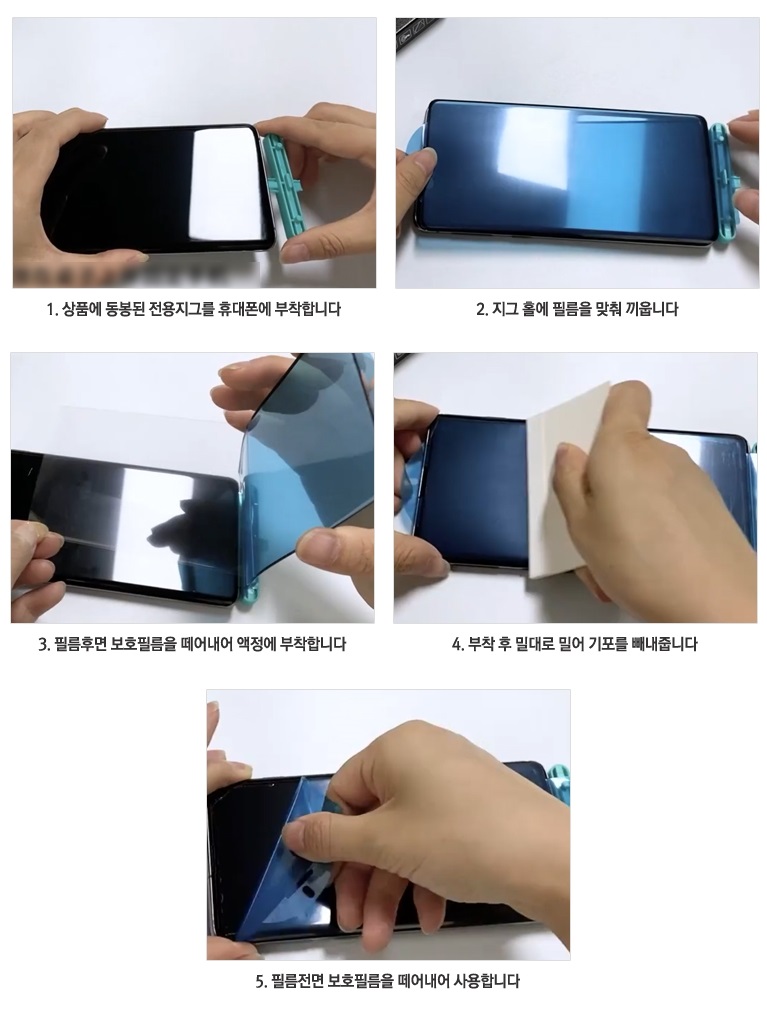 1. 상품에 동봉된 전용지그를 휴대폰에 부착합니다

2. 지그 홀에 필름을 맞춰 끼웁니다

3. 필름후면 보호필름을 떼어내어 액정에 부착합니다

4. 부착 후 밀대로 밀어 기포를 빼내줍니다

5. 필름전면 보호필름을 떼어내어 사용합니다