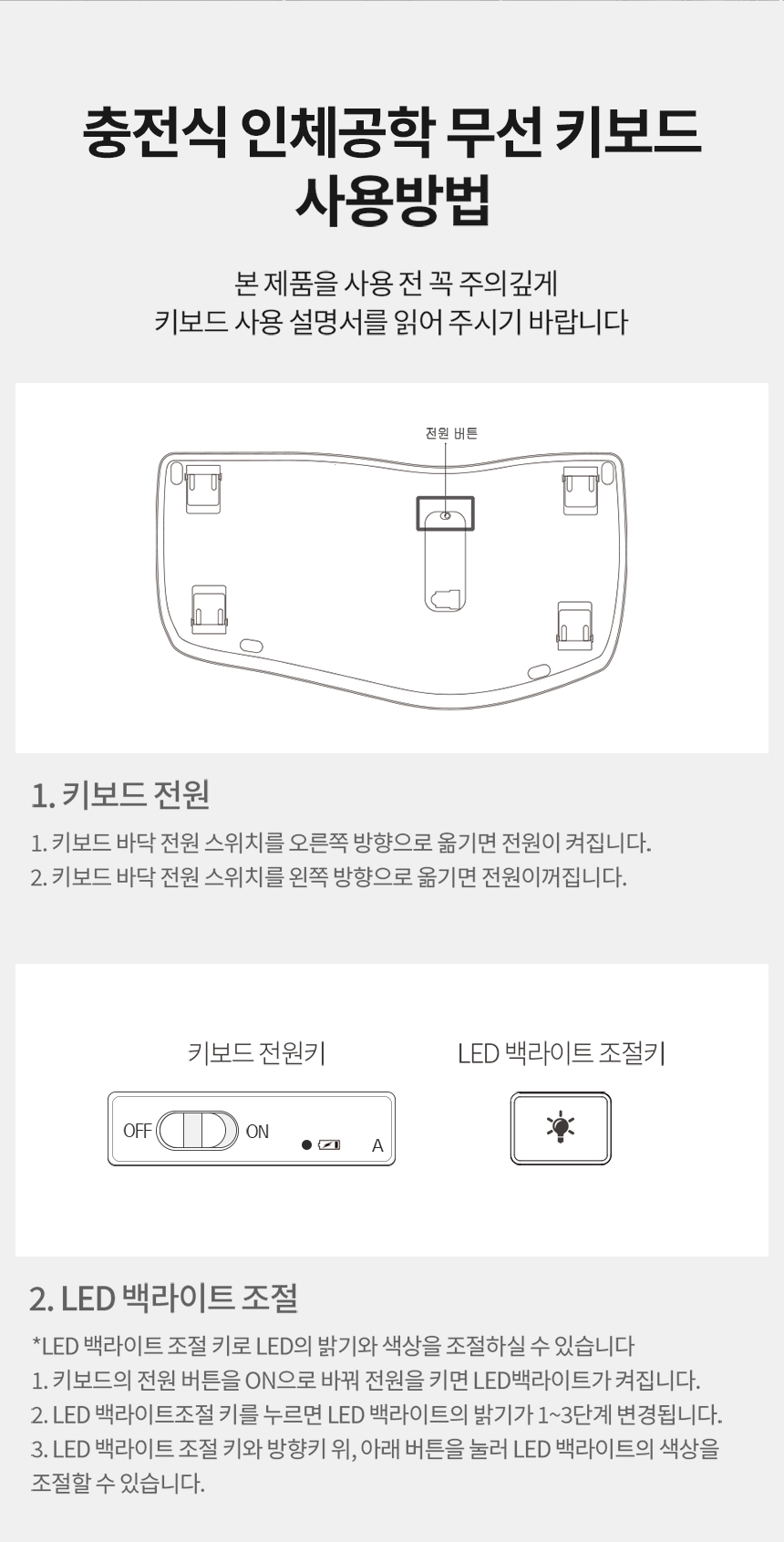 충전식 인체공학 무선 키보드 사용방법

본 제품을 사용 전 꼭 주의깊게
키보드 사용 설명서를 읽어 주시기 바랍니다

전원 버튼

1. 키보드 전원

1. 키보드 바닥 전원 스위치를 오른쪽 방향으로 옮기면 전원이 켜집니다.
2. 키보드 바닥 전원 스위치를 왼쪽 방향으로 옮기면 전원이꺼집니다.

키보드 전원키

OFF ON A

LED 백라이트 조절키

2. LED 백라이트 조절

*LED 백라이트 조절 키로 LED의 밝기와 색상을 조절하실 수 있습니다
1. 키보드의 전원 버튼을 ON으로 바꿔 전원을 키면 LED백라이트가 켜집니다.
2. LED 백라이트조절 키를 누르면 LED 백라이트의 밝기가 1~3단계 변경됩니다.
3. LED 백라이트 조절 키와 방향키 위, 아래 버튼을 눌러 LED 백라이트의 색상을 조절할 수 있습니다.