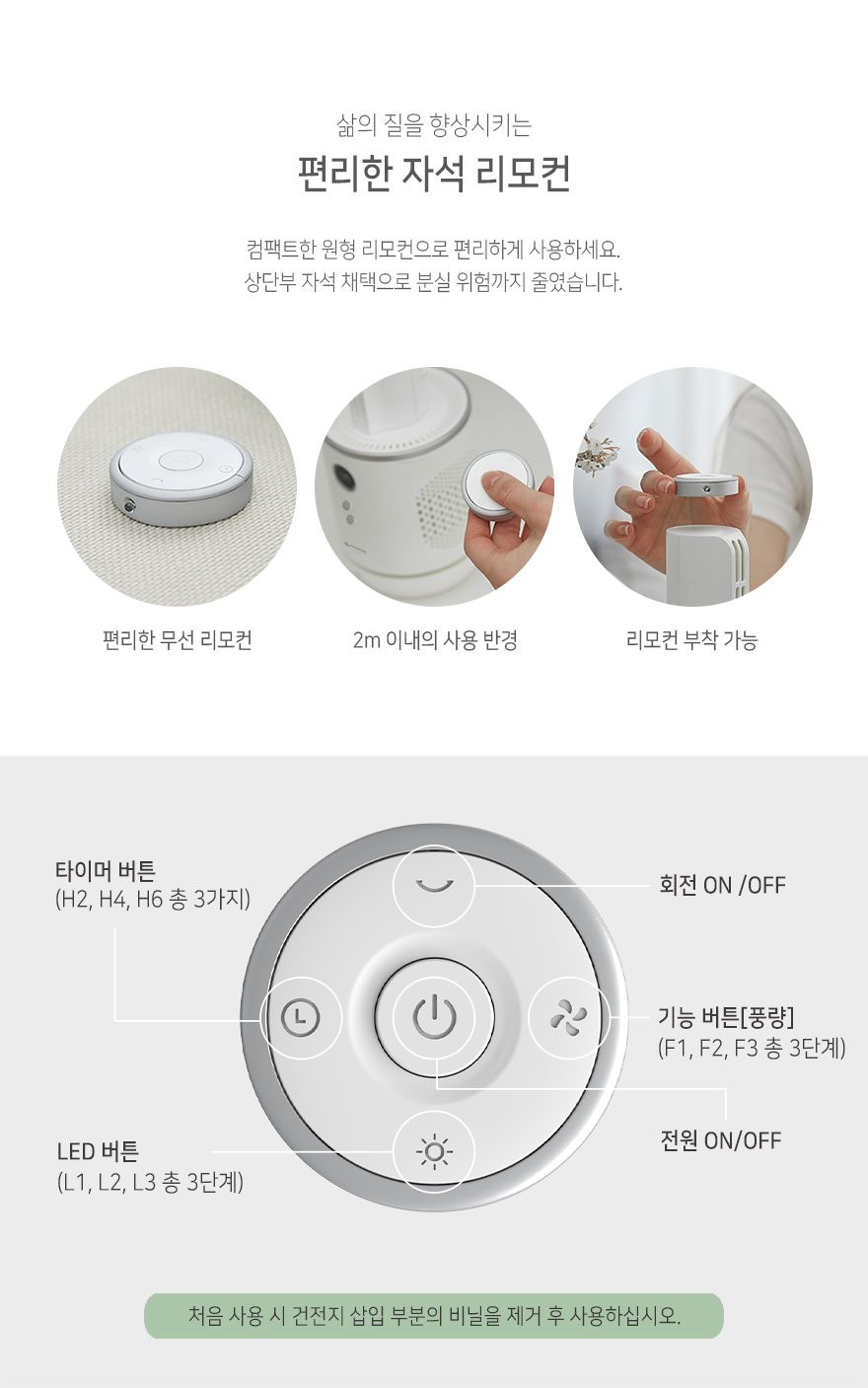 삶의 질을 향상시키는

편리한 자석 리모컨

컴팩트한 원형 리모컨으로 편리하게 사용하세요.
상단부 자석 채택으로 분실 위험까지 줄였습니다.

편리한 무선 리모컨

2m 이내의 사용 반경

리모컨 부착 가능

타이머 버튼
(H2, H4, H6 총 3가지)

회전 ON /OFF

기능 버튼[풍량]
(F1, F2, F3 총 3단계)

전원 ON/OFF

LED 버튼
(L1, L2, L3 총 3단계)

처음 사용 시 건전지 삽입 부분의 비닐을 제거 후 사용하십시오.